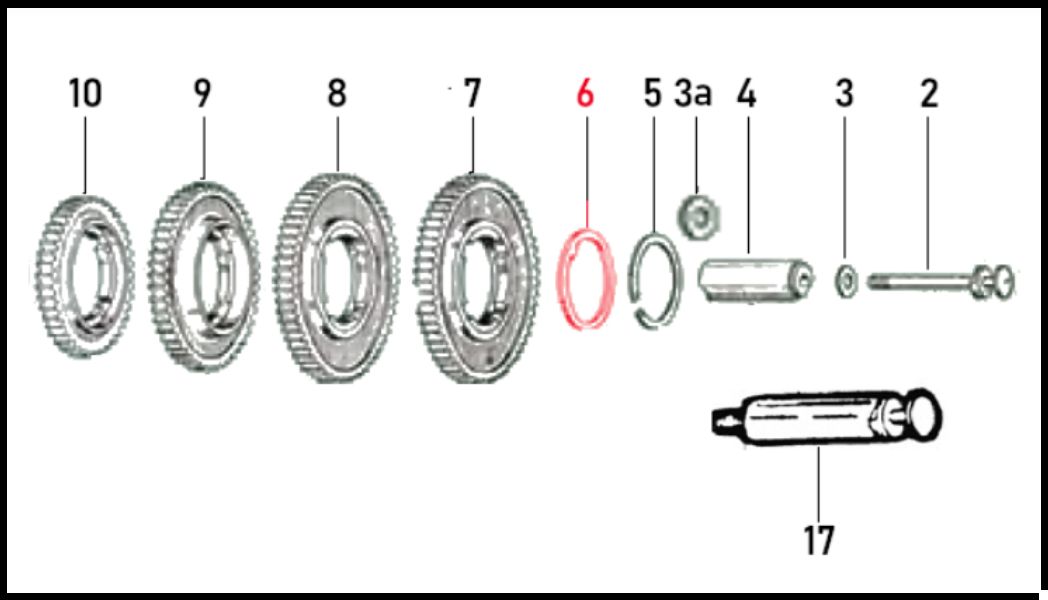 10 9 8 7 6 5 3a 4 3 2

17