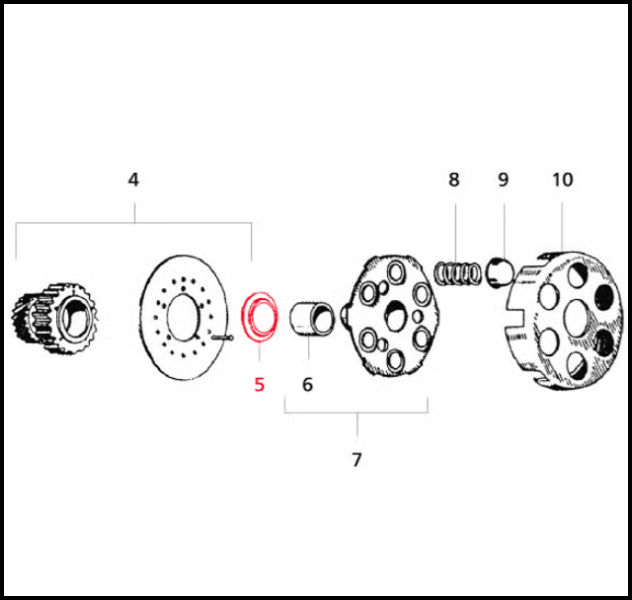 4
8
9
10
5
6
7