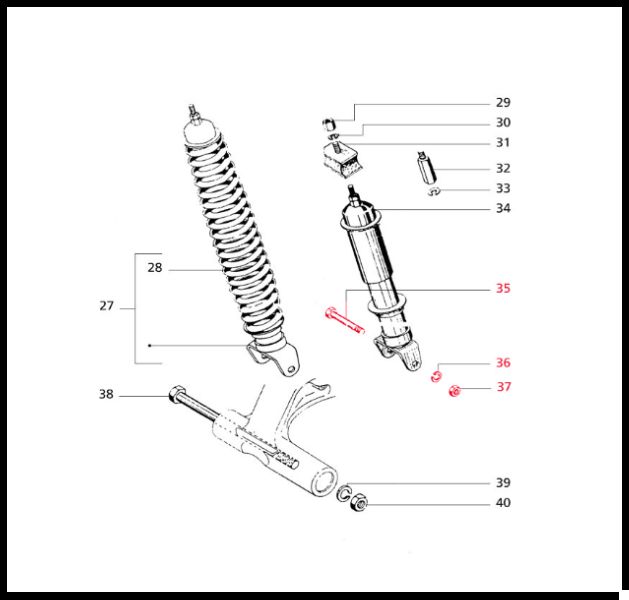 29
30
31
32
33
34
28
27
35
36
37
38
39
40