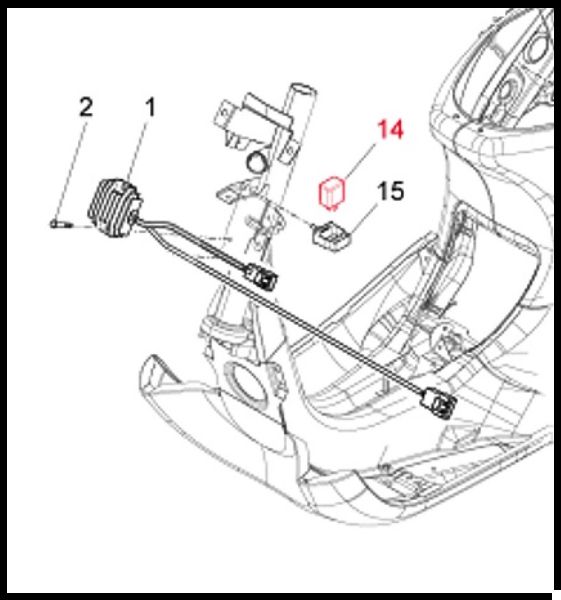 2
1
14
15