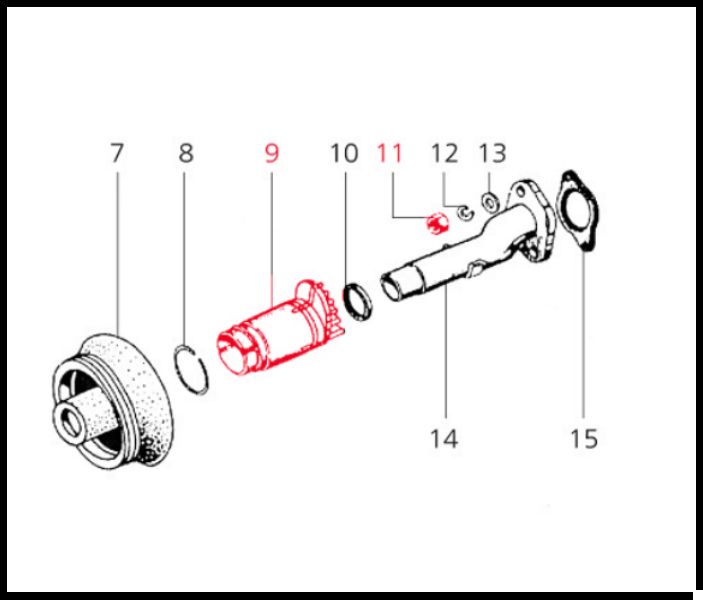 7 8 9 10 11 12 13

14 15