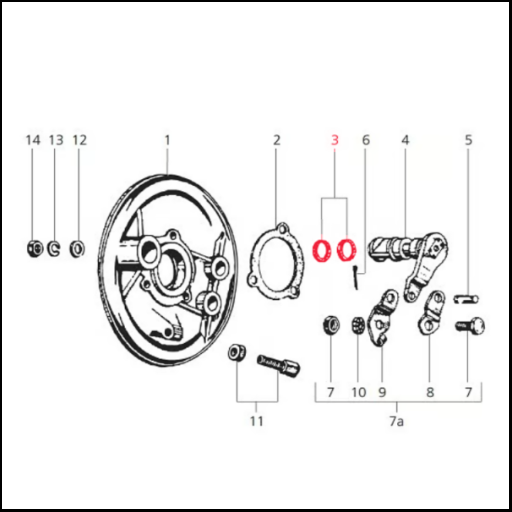 14 13 12 1 2 3 6 4 5

7 10 9 8 7

11

7a