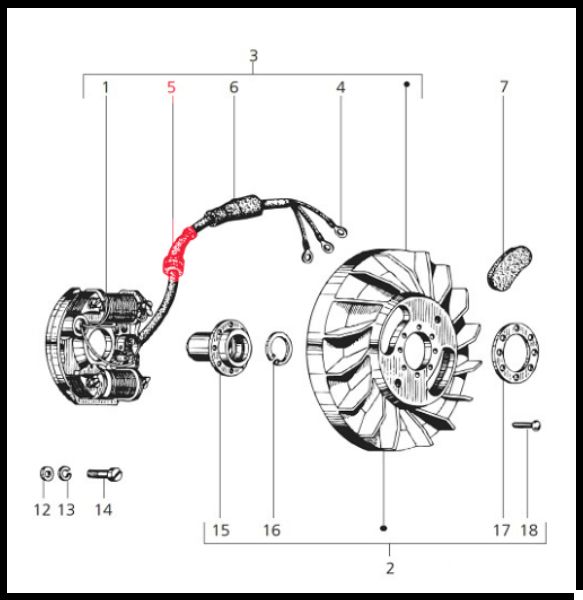 3
1 5 6 4 7

12 13 14 15 16 17 18

2