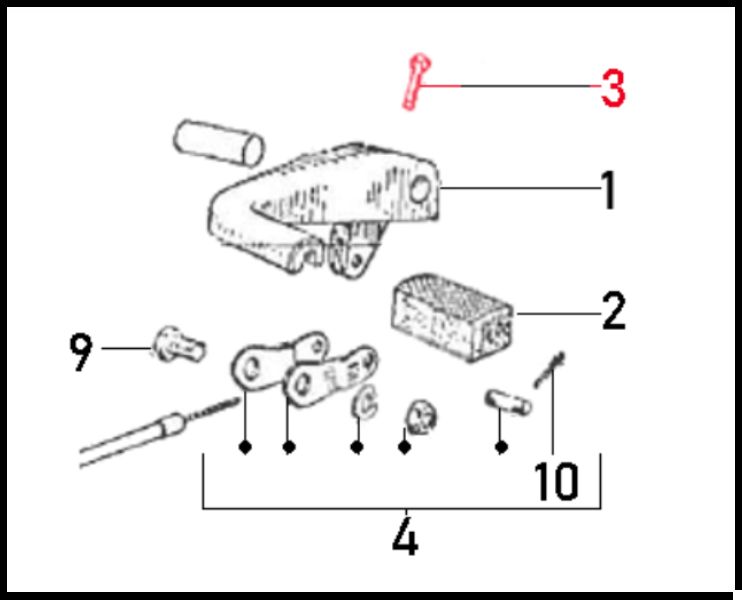 3
1
2
9
10
4