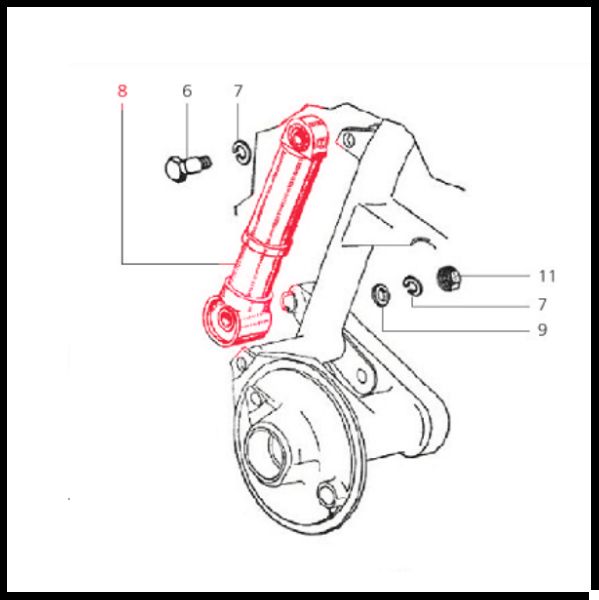 8
6
7
11
7
9